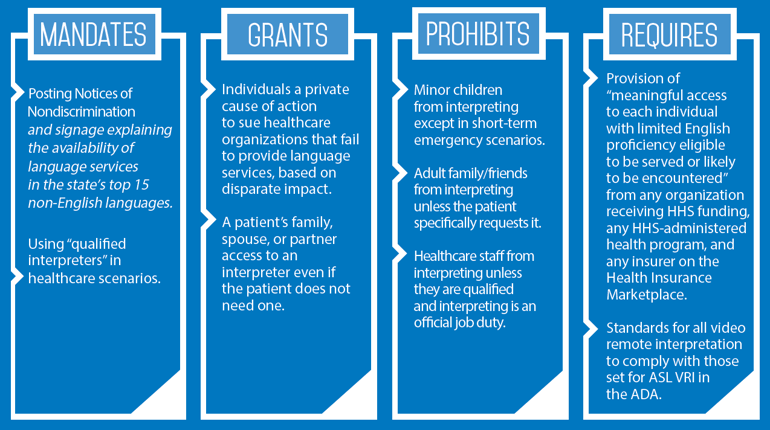 MANDATES

Posting Notices of Nondiscrimination and signage explaining the availability of language services in the state's top 15 non-English languages.

Using "qualified interpreters" in healthcare scenarios.

GRANTS

Individuals a private cause of action to sue healthcare organizations that fail to provide language services, based on disparate impact.

A patient's family, spouse, or partner access to an interpreter even if the patient does not need one.

PROHIBITS

Minor children from interpreting except in short-term emergency scenarios.

Adult family/friends from interpreting unless the patient specifically requests it.

Healthcare staff from interpreting unless they are qualified and interpreting is an official job duty.

REQUIRES

Provision of "meaningful access to each individual with limited English proficiency eligible to be served or likely to be encountered" from any organization receiving HHS funding, any HHS-administered health program, and any insurer on the Health Insurance Marketplace.

Standards for all video remote interpretation to comply with those set for ASL VRI in the ADA.